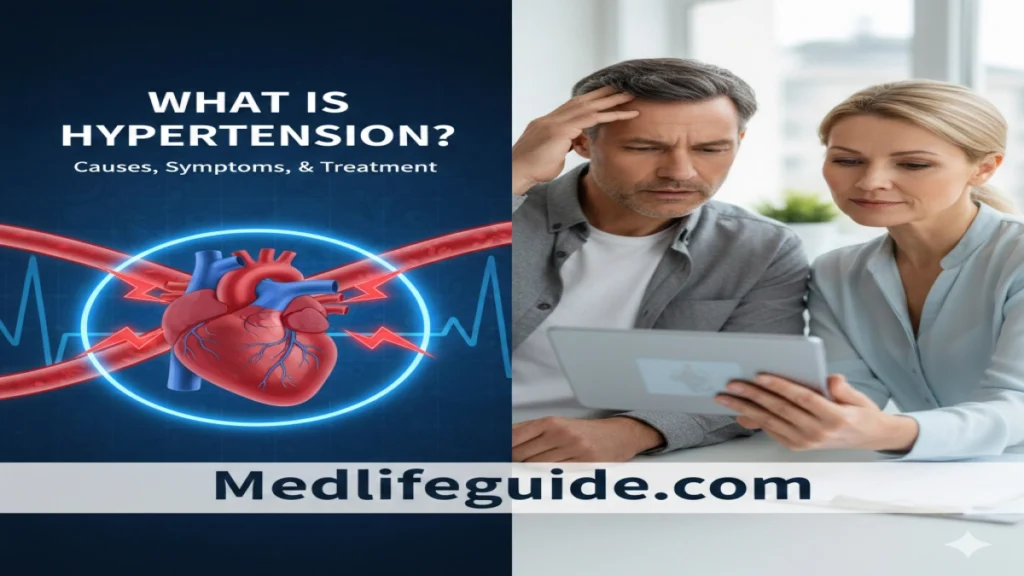 WHAT IS HYPERTENSION?

Causes, Symptoms, & Treatment

Medlifeguide.com