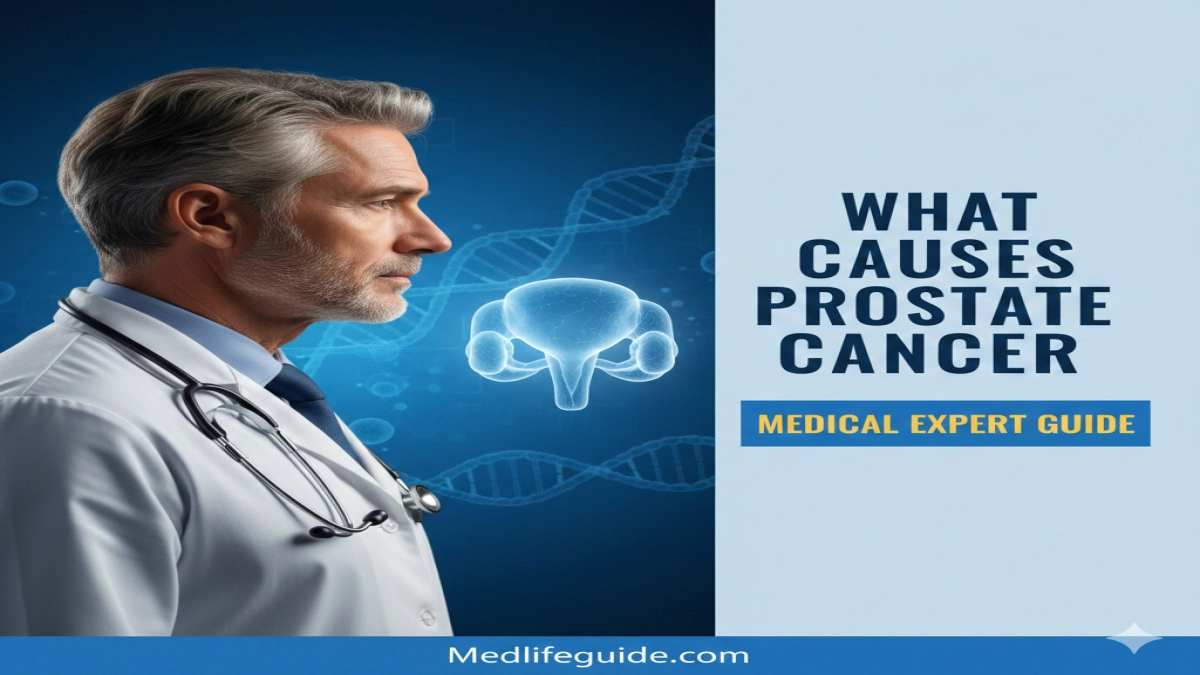 WHAT CAUSES PROSTATE CANCER

MEDICAL EXPERT GUIDE

Medlifeguide.com