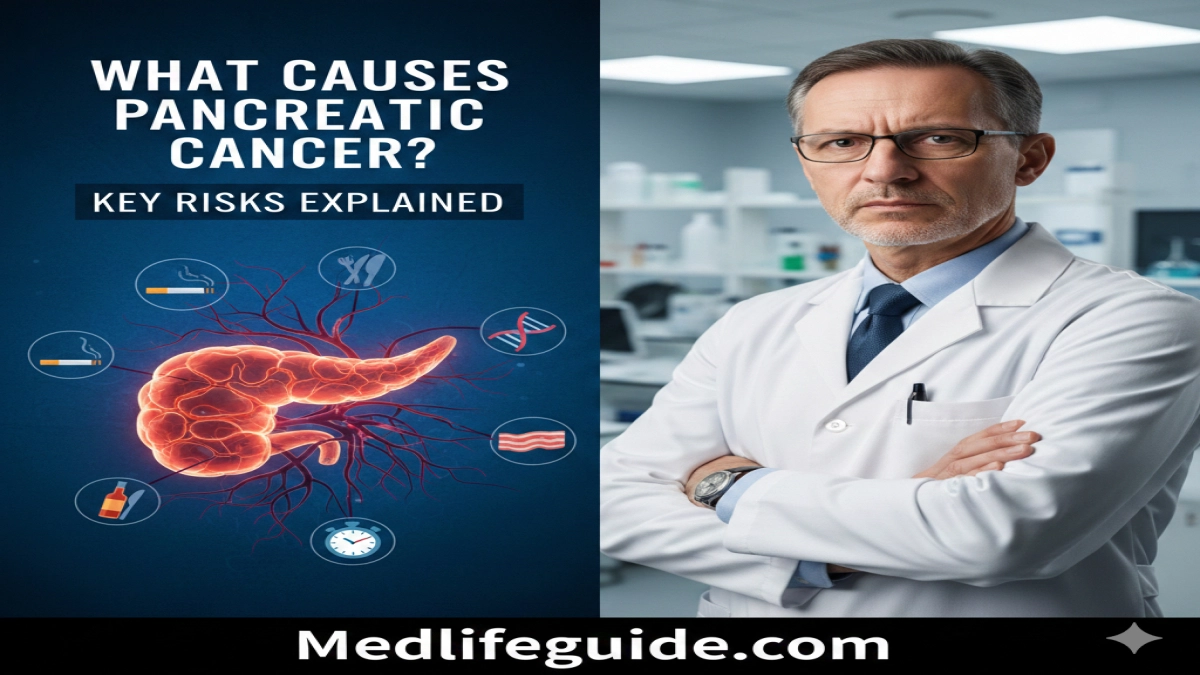 WHAT CAUSES PANCREATIC CANCER?

KEY RISKS EXPLAINED

Medlifeguide.com