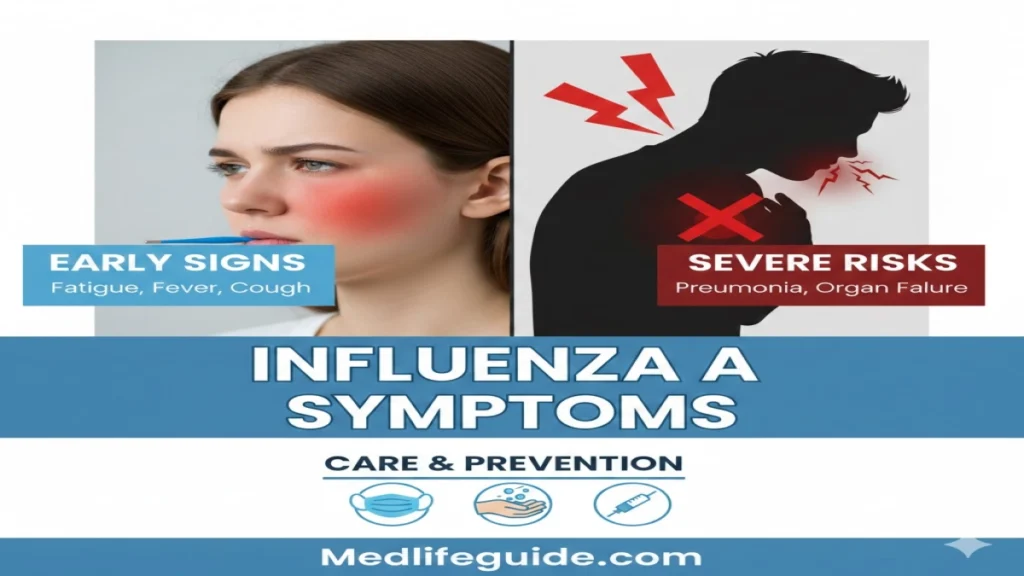 EARLY SIGNS
Fatigue, Fever, Cough

SEVERE RISKS
Preumonia, Organ Falure

INFLUENZA A SYMPTOMS

CARE & PREVENTION

Medlifeguide.com