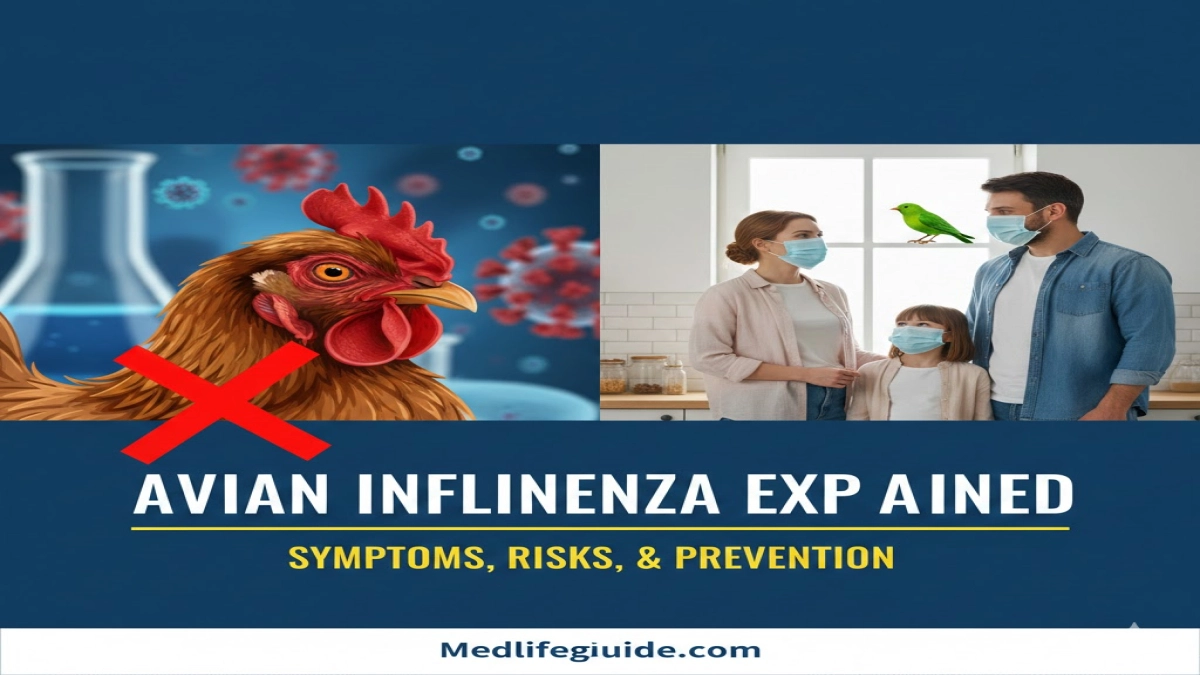 AVIAN INFLINENZA EXP AINED

SYMPTOMS, RISKS, & PREVENTION

Medlifegiuide.com